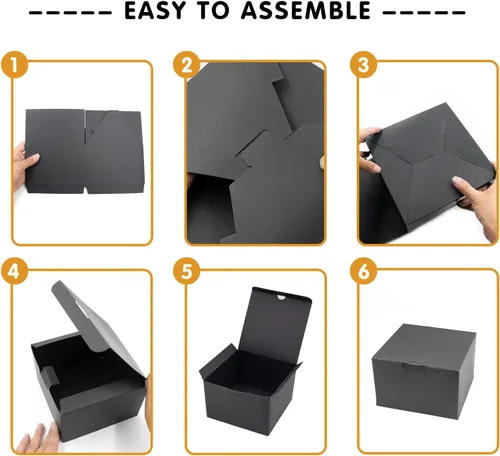 ----- EASY TO ASSEMBLE -----

1

2

3

4

5

6