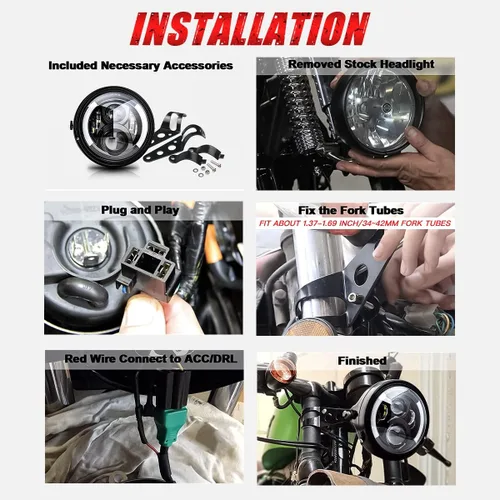 INSTALLATION

Included Necessary Accessories

Removed Stock Headlight

Plug and Play

Fix the Fork Tubes
FIT ABOUT 1.37-1.69 INCH/34-42MM FORK TUBES

Red Wire Connect to ACC/DRL

Finished