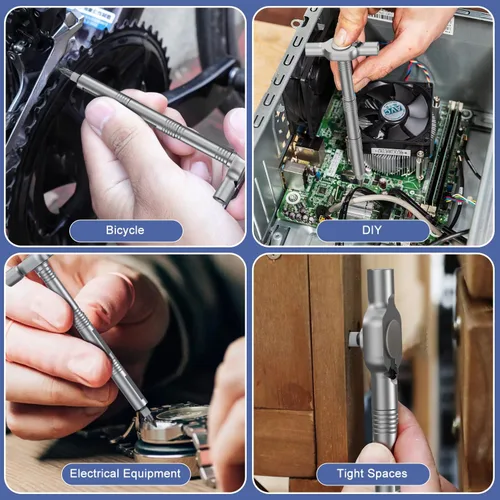 Bicycle

AVC

DIY

Electrical Equipment

Tight Spaces