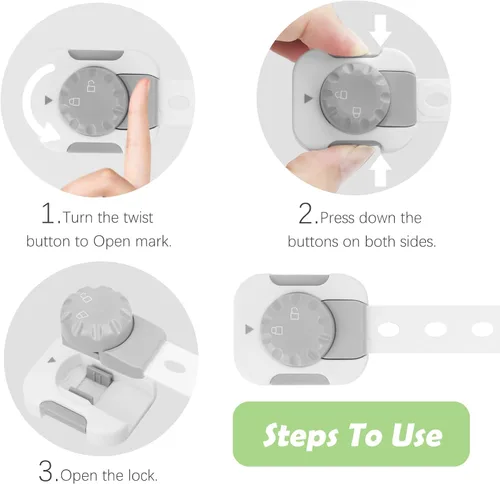 1.Turn the twist button to Open mark.

2.Press down the buttons on both sides.

3.Open the lock.

Steps To Use