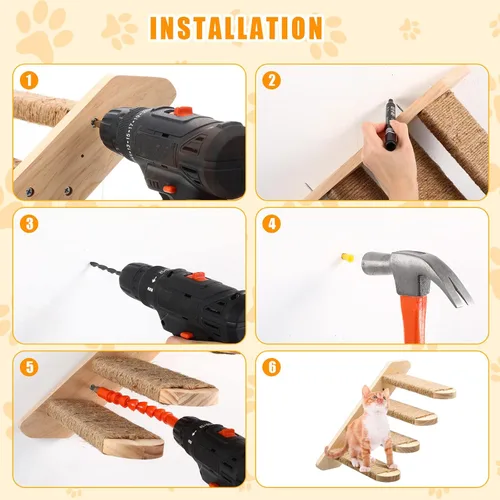 INSTALLATION

1

2

3

4

5

6