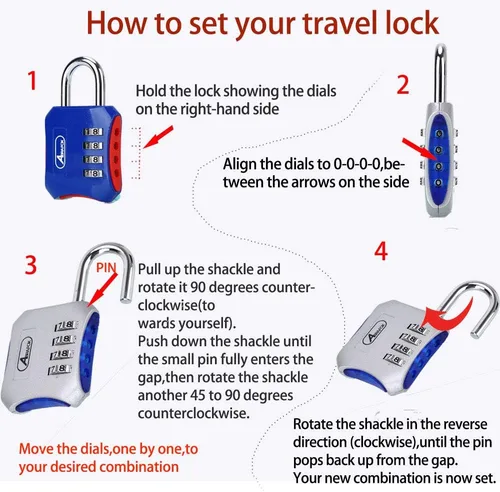 How to set your travel lock

1

Hold the lock showing the dials on the right-hand side

2

Align the dials to 0-0-0-0,between the arrows on the side

3

PIN

Pull up the shackle and rotate it 90 degrees counterclockwise(to wards yourself).
Push down the shackle until the small pin fully enters the gap,then rotate the shackle another 45 to 90 degrees counterclockwise.

Move the dials,one by one,to your desired combination

4

Rotate the shackle in the reverse direction (clockwise),until the pin pops back up from the gap.
Your new combination is now set.