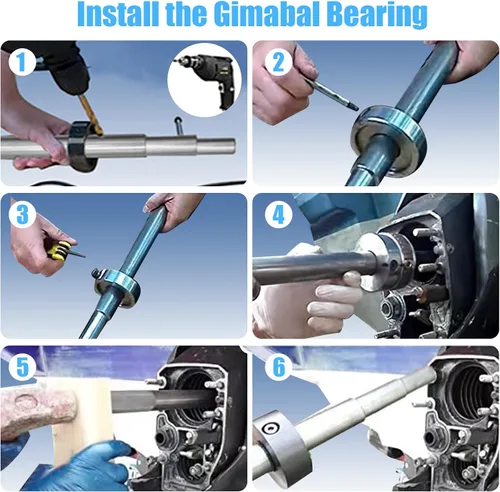 Install the Gimabal Bearing

1

2

3

4

5

6