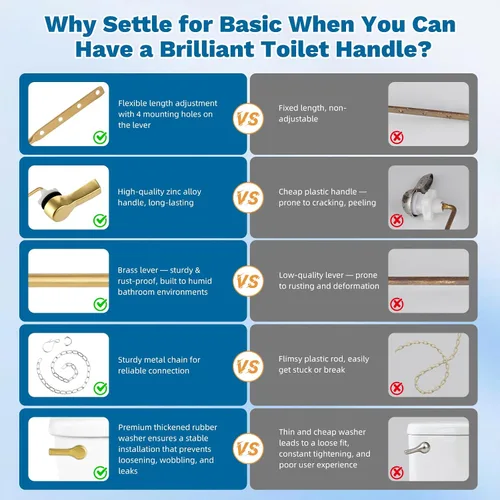 Why Settle for Basic When You Can Have a Brilliant Toilet Handle?

Flexible length adjustment with 4 mounting holes on the lever

VS

Fixed length, non-adjustable

High-quality zinc alloy handle, long-lasting

VS

Cheap plastic handle — prone to cracking, peeling

Brass lever — sturdy & rust-proof, built to humid bathroom environments

VS

Low-quality lever — prone to rusting and deformation

Sturdy metal chain for reliable connection

VS

Flimsy plastic rod, easily get stuck or break

Premium thickened rubber washer ensures a stable installation that prevents loosening, wobbling, and leaks

VS

Thin and cheap washer leads to a loose fit, constant tightening, and poor user experience