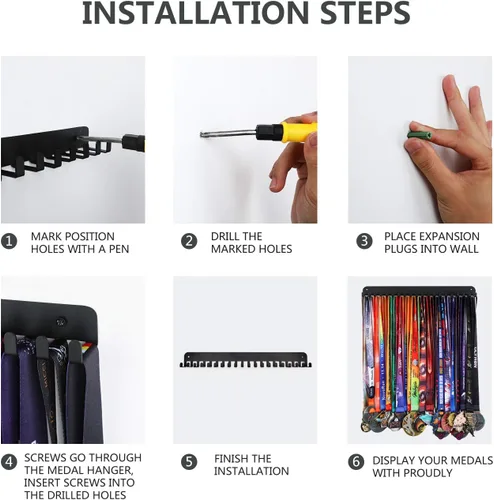 INSTALLATION STEPS

1 MARK POSITION HOLES WITH A PEN

2 DRILL THE MARKED HOLES

3 PLACE EXPANSION PLUGS INTO WALL

4 SCREWS GO THROUGH THE MEDAL HANGER, INSERT SCREWS INTO THE DRILLED HOLES

5 FINISH THE INSTALLATION

6 DISPLAY YOUR MEDALS WITH PROUDLY