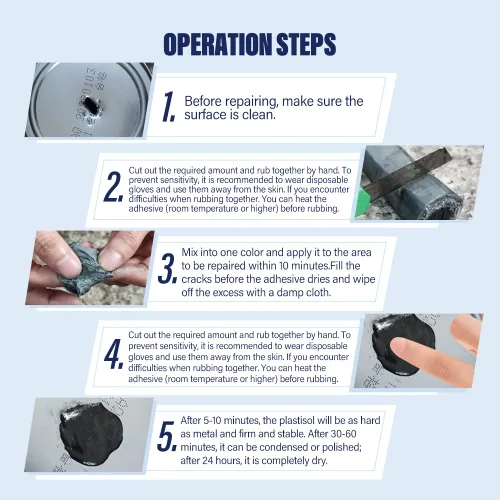 OPERATION STEPS

1. Before repairing, make sure the surface is clean.

2. Cut out the required amount and rub together by hand. To prevent sensitivity, it is recommended to wear disposable gloves and use them away from the skin. If you encounter difficulties when rubbing together. You can heat the adhesive (room temperature or higher) before rubbing.

3. Mix into one color and apply it to the area to be repaired within 10 minutes.Fill the cracks before the adhesive dries and wipe off the excess with a damp cloth.

4. Cut out the required amount and rub together by hand. To prevent sensitivity, it is recommended to wear disposable gloves and use them away from the skin. If you encounter difficulties when rubbing together. You can heat the adhesive (room temperature or higher) before rubbing.

5. After 5-10 minutes, the plastisol will be as hard as metal and firm and stable. After 30-60 minutes, it can be condensed or polished; after 24 hours, it is completely dry.