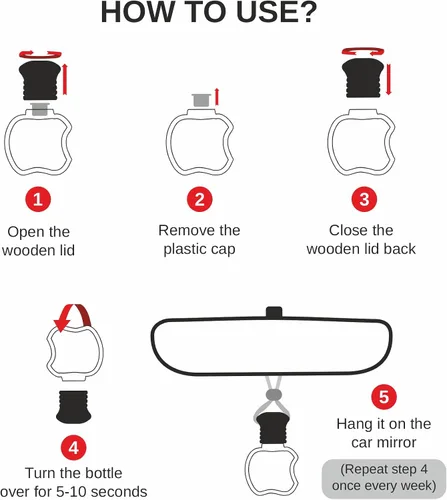 HOW TO USE?

1
Open the wooden lid

2
Remove the plastic cap

3
Close the wooden lid back

4
Turn the bottle over for 5-10 seconds

5
Hang it on the car mirror

(Repeat step 4 once every week)