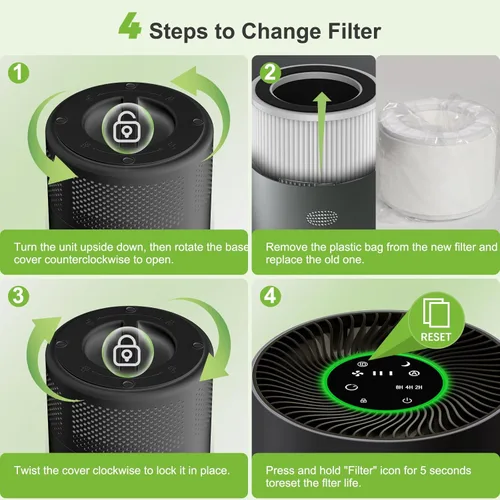 4 Steps to Change Filter

1

Turn the unit upside down, then rotate the base cover counterclockwise to open.

2

Remove the plastic bag from the new filter and replace the old one.

3

Twist the cover clockwise to lock it in place.

4

RESET

8H 4H 2H

Press and hold "Filter" icon for 5 seconds toreset the flter life.