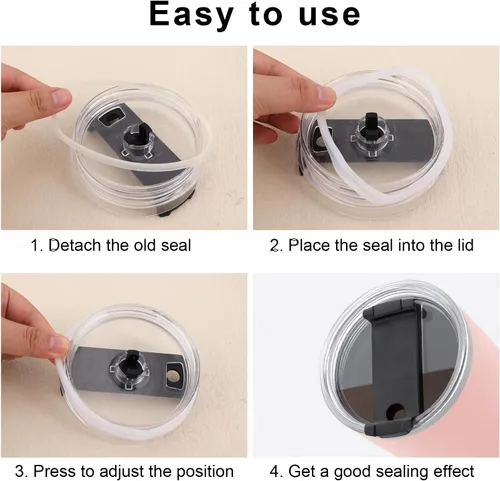 Easy to use

1. Detach the old seal

2. Place the seal into the lid

3. Press to adjust the position

4. Get a good sealing effect