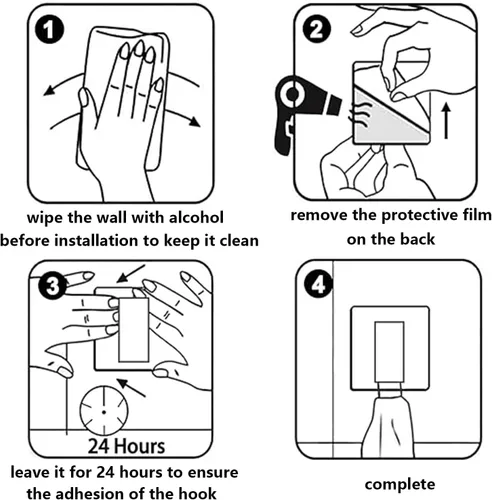 1

wipe the wall with alcohol before installation to keep it clean

2

remove the protective film on the back

3

24 Hours

leave it for 24 hours to ensure the adhesion of the hook

4

complete