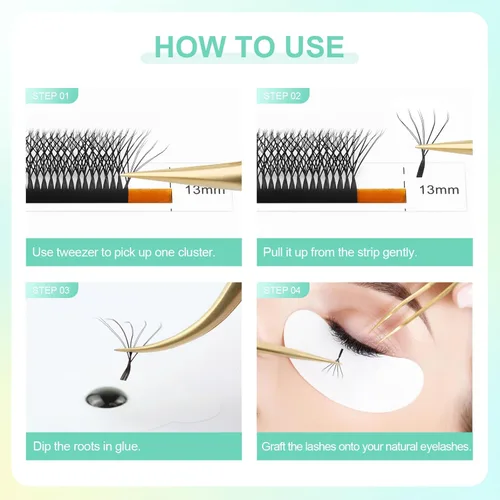 HOW TO USE

STEP 01

13mm

Use tweezer to pick up one cluster.

STEP 02

13mm

Pull it up from the strip gently.

STEP 03

Dip the roots in glue.

STEP 04

Graft the lashes onto your natural eyelashes.