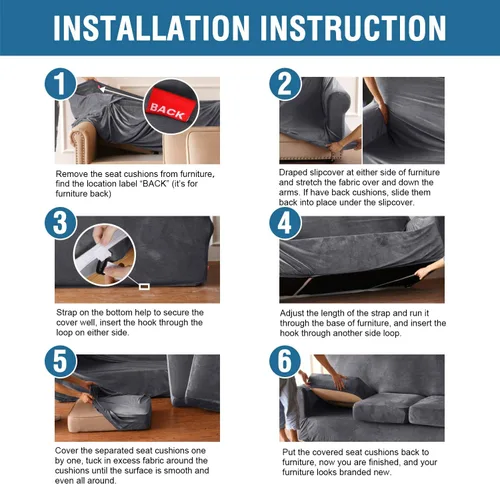 INSTALLATION INSTRUCTION

1

BACK

Remove the seat cushions from furniture, find the location label "BACK" (it's for furniture back)

2

Draped slipcover at either side of furniture and stretch the fabric over and down the arms. If have back cushions, slide them back into place under the slipcover.

3

Strap on the bottom help to secure the cover well, insert the hook through the loop on either side.

4

Adjust the length of the strap and run it through the base of furniture, and insert the hook through another side loop.

5

Cover the separated seat cushions one by one, tuck in excess fabric around the cushions until the surface is smooth and even all around.

6

Put the covered seat cushions back to furniture, now you are finished, and your furniture looks branded new.