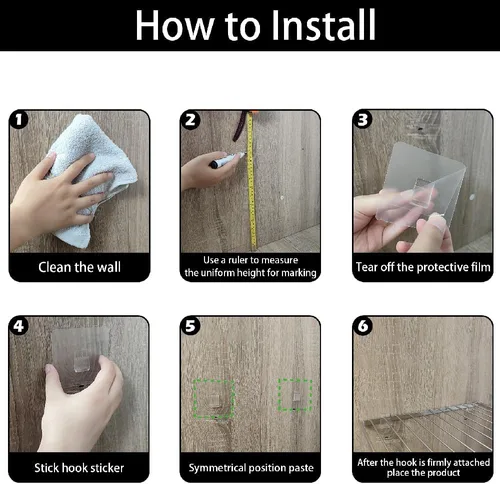 How to Install

1
Clean the wall

2
Use a ruler to measure the uniform height for marking

3
Tear off the protective film

4
Stick hook sticker

5
Symmetrical position paste

6
After the hook is firmly attached place the product