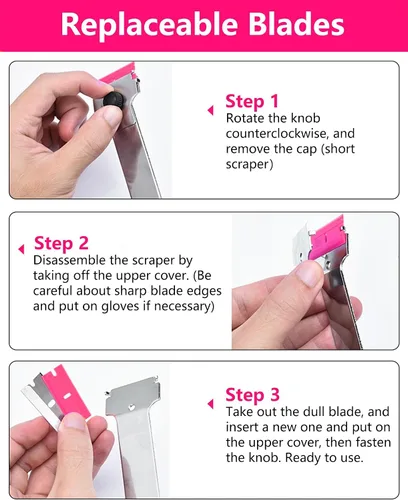 Replaceable Blades

Step 1
Rotate the knob counterclockwise, and remove the cap (short scraper)

Step 2
Disassemble the scraper by taking off the upper cover. (Be careful about sharp blade edges and put on gloves if necessary)

Step 3
Take out the dull blade, and insert a new one and put on the upper cover, then fasten the knob. Ready to use.