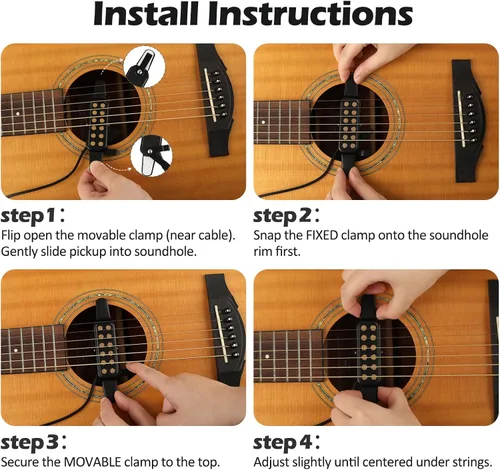 Install Instructions

step1：
Flip open the movable clamp (near cable). Gently slide pickup into soundhole.

step2：
Snap the FIXED clamp onto the soundhole rim first.

step3：
Secure the MOVABLE clamp to the top.

step4：
Adjust slightly until centered under strings.