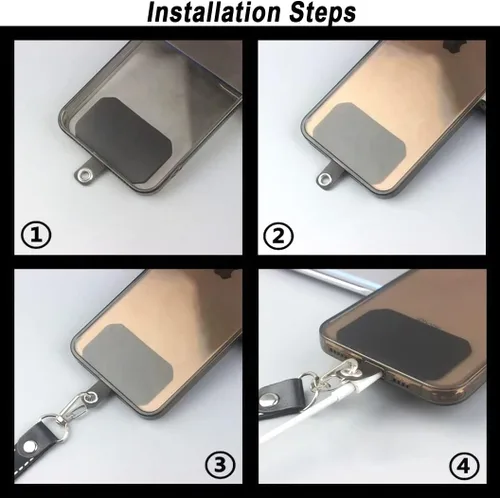 Installation Steps

①

②

③

④