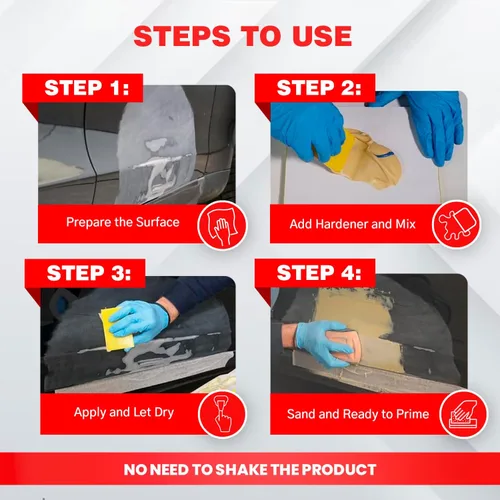 STEPS TO USE

STEP 1:

Prepare the Surface

STEP 2:

Add Hardener and Mix

STEP 3:

Apply and Let Dry

STEP 4:

Sand and Ready to Prime

NO NEED TO SHAKE THE PRODUCT