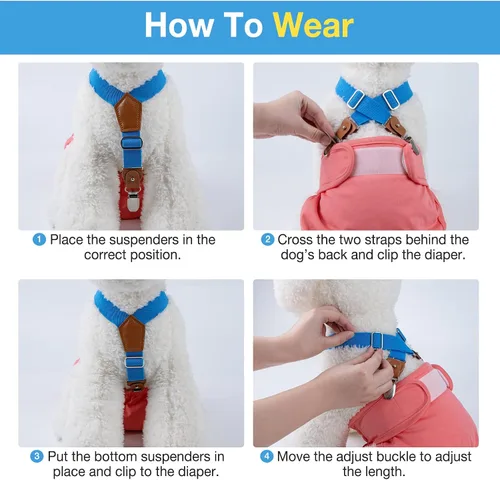 How To Wear

1 Place the suspenders in the correct position.

2 Cross the two straps behind the dog's back and clip the diaper.

3 Put the bottom suspenders in place and clip to the diaper.

4 Move the adjust buckle to adjust the length.