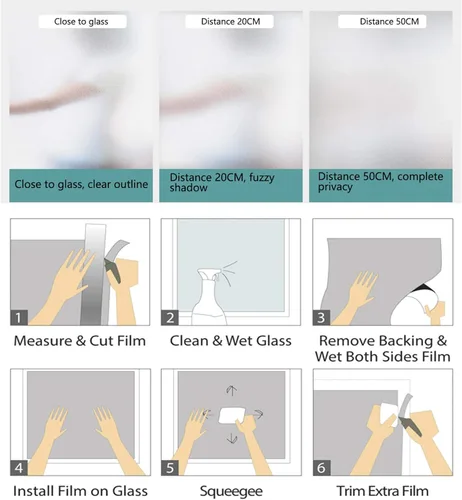 Close to glass

Close to glass, clear outline

Distance 20CM

Distance 20CM, fuzzy shadow

Distance 50CM

Distance 50CM, complete privacy

1

Measure & Cut Film

2

Clean & Wet Glass

3

Remove Backing & Wet Both Sides Film

4

Install Film on Glass

5

Squeegee

6

Trim Extra Film