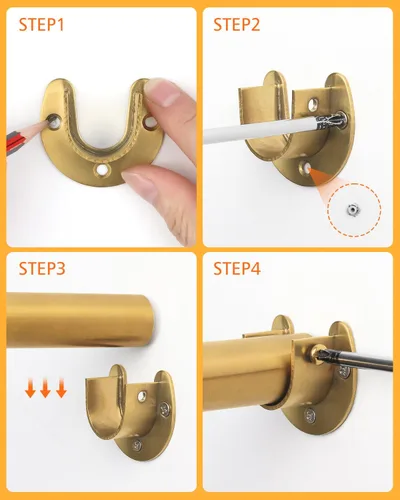 STEP1

STEP2

STEP3

STEP4