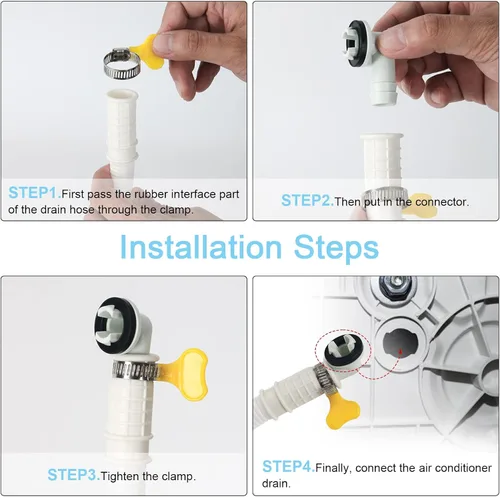 STEP1.First pass the rubber interface part of the drain hose through the clamp.

STEP2.Then put in the connector.

Installation Steps

STEP3.Tighten the clamp.

STEP4.Finally, connect the air conditioner drain.