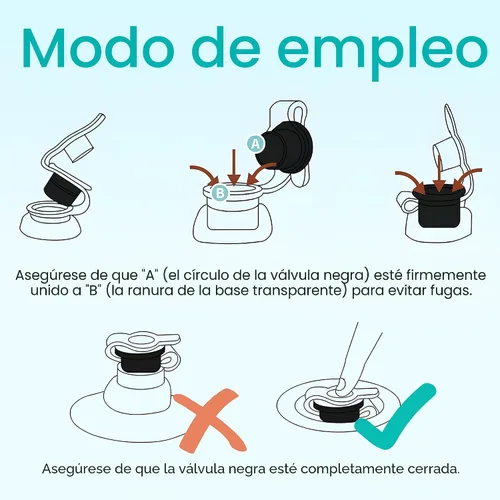 Modo de empleo

A

B

Asegúrese de que "A" (el círculo de la válvula negra) esté firmemente unido a "B" (la ranura de la base transparente) para evitar fugas.

Asegúrese de que la válvula negra esté completamente cerrada.