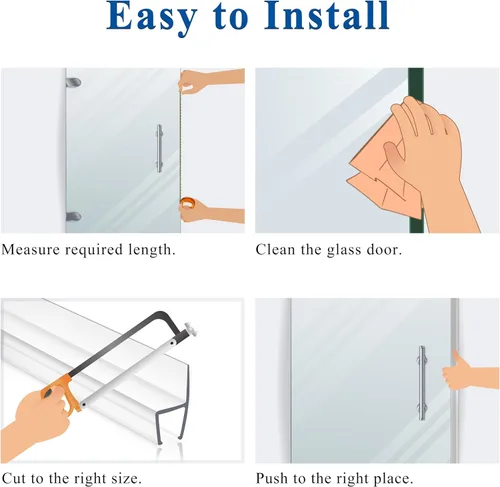 Easy to Install

Measure required length.

Clean the glass door.

Cut to the right size.

Push to the right place.