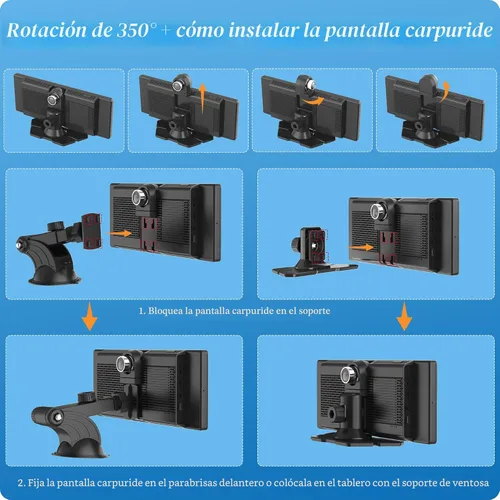 Rotación de 350° + cómo instalar la pantalla carpuride

1. Bloquea la pantalla carpuride en el soporte

2. Fija la pantalla carpuride en el parabrisas delantero o colócala en el tablero con el soporte de ventosa