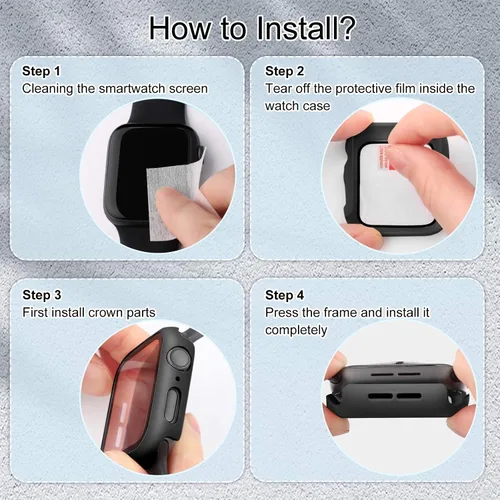 How to Install?

Step 1
Cleaning the smartwatch screen

Step 2
Tear off the protective film inside the watch case

Step 3
First install crown parts

Step 4
Press the frame and install it completely