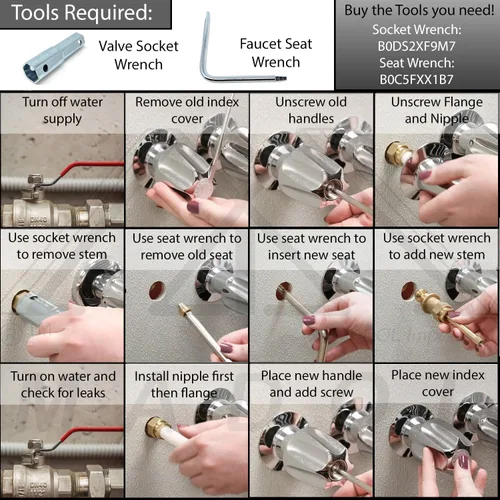 Tools Required:

Valve Socket Wrench

Faucet Seat Wrench

Buy the Tools you need!
Socket Wrench:
B0DS2XF9M7
Seat Wrench:
B0C5FXX1B7

Turn off water supply

Remove old index cover

Unscrew old handles

Unscrew Flange and Nipple

Use socket wrench to remove stem

Use seat wrench to remove old seat

Use seat wrench to insert new seat

Use socket wrench to add new stem

Turn on water and check for leaks

Install nipple first then flange

Place new handle and add screw

Place new index cover