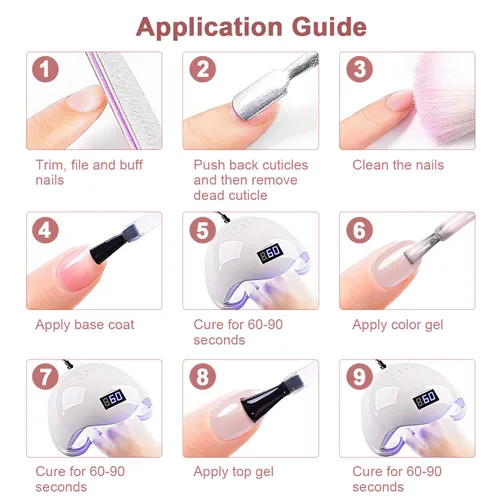 Application Guide

1
Trim, file and buff nails

2
Push back cuticles and then remove dead cuticle

3
Clean the nails

4
Apply base coat

5
60
Cure for 60-90 seconds

6
Apply color gel

7
60
Cure for 60-90 seconds

8
Apply top gel

9
60
Cure for 60-90 seconds