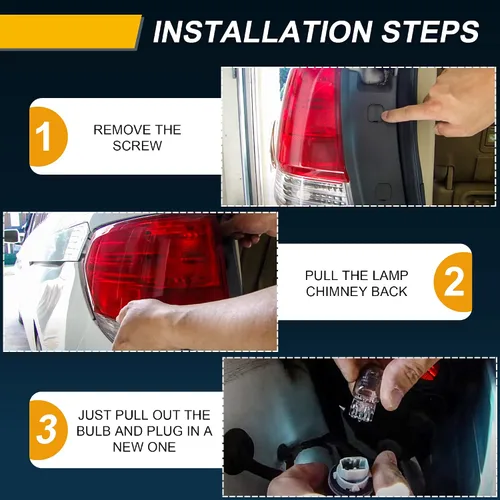 INSTALLATION STEPS

1

REMOVE THE SCREW

PULL THE LAMP CHIMNEY BACK

2

3

JUST PULL OUT THE BULB AND PLUG IN A NEW ONE