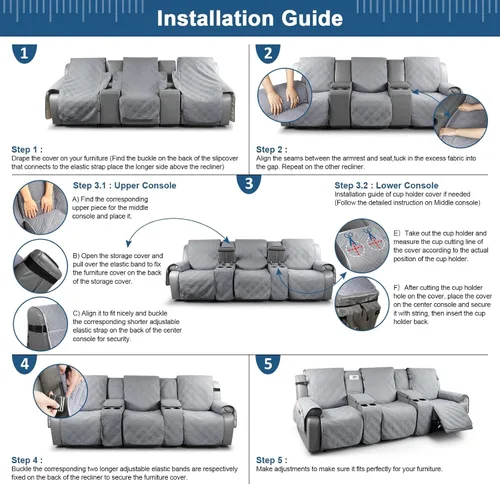 Installation Guide

1

Step 1 :
Drape the cover on your furniture (Find the buckle on the back of the slipcover that connects to the elastic strap place the longer side above the recliner)

2

Step 2 :
Align the seams between the armrest and seat,tuck in the excess fabric into the gap. Repeat on the other recliner.

3

Step 3.1 : Upper Console

A) Find the corresponding upper piece for the middle console and place it.

B) Open the storage cover and pull over the elastic band to fix the furniture cover on the back of the storage cover.

C) Align it to fit nicely and buckle the corresponding shorter adjustable elastic strap on the back of the center console for security.

Step 3.2 : Lower Console
Installation guide of cup holder cover if needed (Follow the detailed instruction on Middle console)

E) Take out the cup holder and measure the cup cutting line of the cover according to the actual position of the cup holder.

F) After cutting the cup holder hole on the cover, place the cover on the center console and secure it with string, then insert the cup holder back.

4

Step 4 :
Buckle the corresponding two longer adjustable elastic bands are respectively fixed on the back of the recliner to secure the furniture cover.

5

Step 5 :
Make adjustments to make sure it fits perfectly for your furniture.