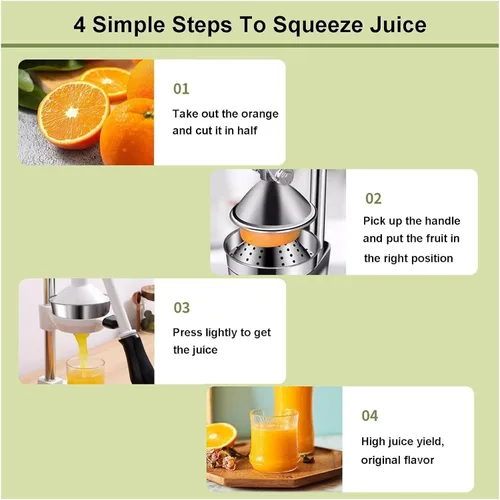 4 Simple Steps To Squeeze Juice

01

Take out the orange and cut it in half

02

Pick up the handle and put the fruit in the right position

03

Press lightly to get the juice

04

High juice yield, original flavor