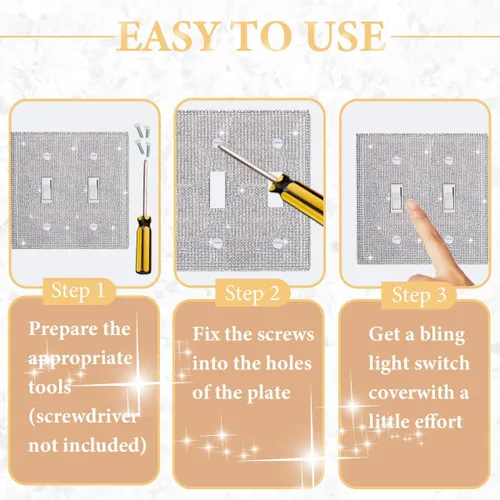 EASY TO USE

Step 1

Prepare the appropriate tools (screwdriver not included)

Step 2

Fix the screws into the holes of the plate

Step 3

Get a bling light switch coverwith a little effort