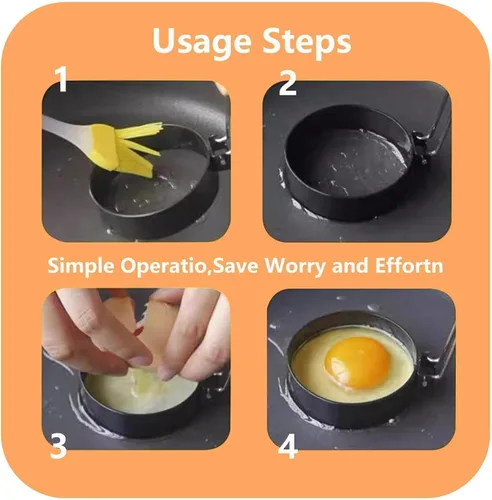 Usage Steps

1

2

Simple Operatio,Save Worry and Effortn

3

4