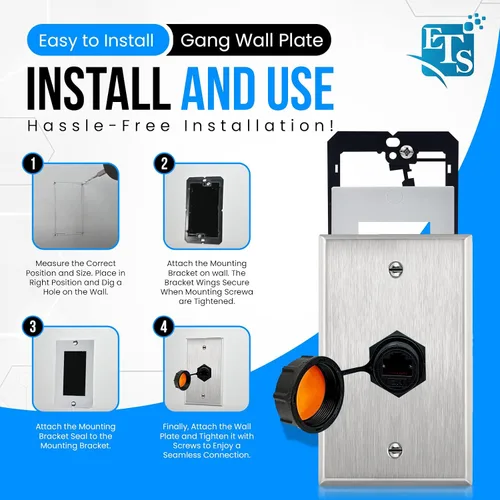 Easy to Install Gang Wall Plate

ETS

INSTALL AND USE

Hassle-Free Installation!

1

Measure the Correct Position and Size. Place in Right Position and Dig a Hole on the Wall.

2

Attach the Mounting Bracket on wall. The Bracket Wings Secure When Mounting Screwa are Tightened.

3

Attach the Mounting Bracket Seal to the Mounting Bracket.

4

Finally, Attach the Wall Plate and Tighten it with Screws to Enjoy a Seamless Connection.