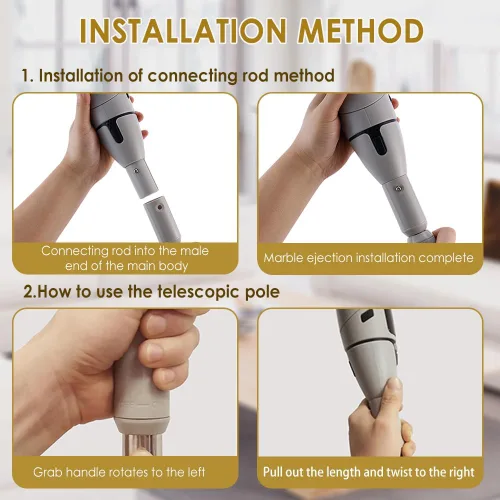 INSTALLATION METHOD

1. Installation of connecting rod method

Connecting rod into the male end of the main body

Marble ejection installation complete

2.How to use the telescopic pole

Grab handle rotates to the left

Pull out the length and twist to the right