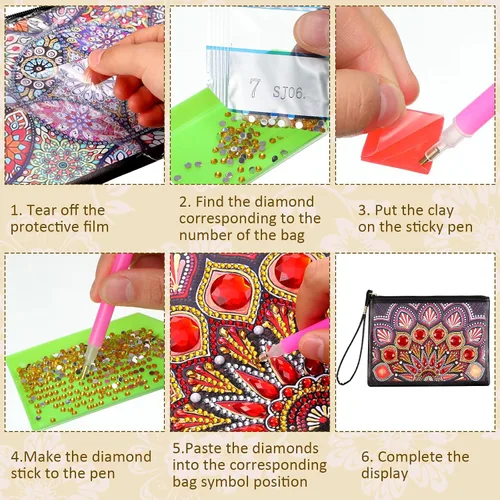 7 SJ06.

1. Tear off the protective film

2. Find the diamond corresponding to the number of the bag

3. Put the clay on the sticky pen

4.Make the diamond stick to the pen

5.Paste the diamonds into the corresponding bag symbol position

6. Complete the display