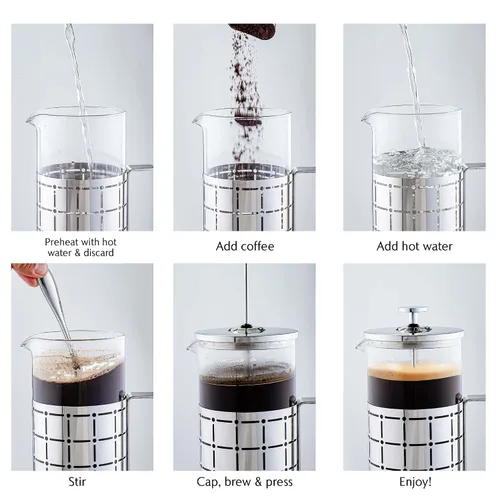 Preheat with hot water & discard

Add coffee

Add hot water

Stir

Cap, brew & press

Enjoy!