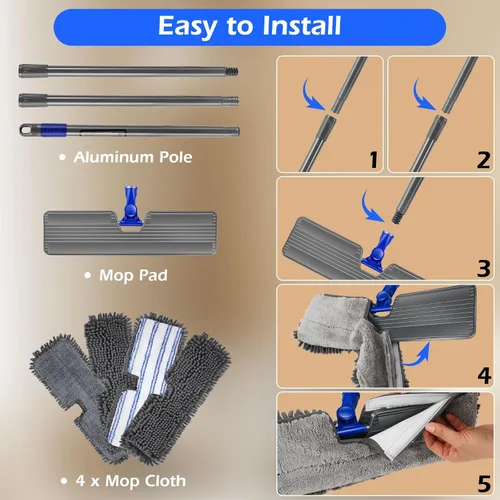 Easy to Install

• Aluminum Pole

• Mop Pad

• 4 x Mop Cloth

1

2

3

4

5