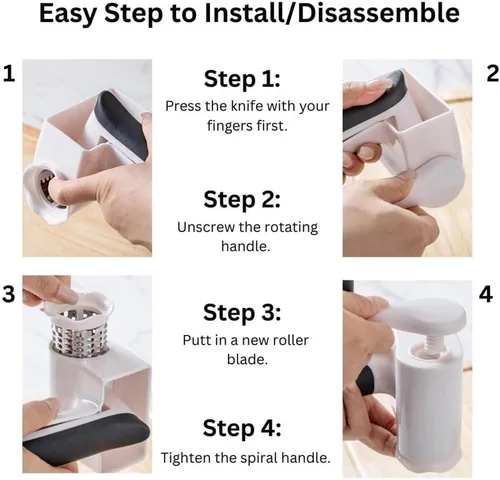 Easy Step to Install/Disassemble

1

Step 1:
Press the knife with your fingers first.

2

Step 2:
Unscrew the rotating handle.

3

Step 3:
Putt in a new roller blade.

4

Step 4:
Tighten the spiral handle.