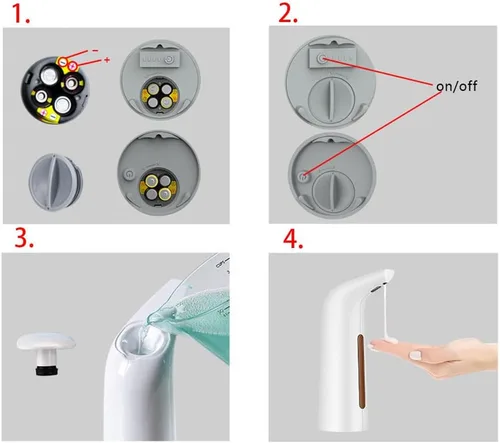 1.

−
+

2.

on/off

3.

4.