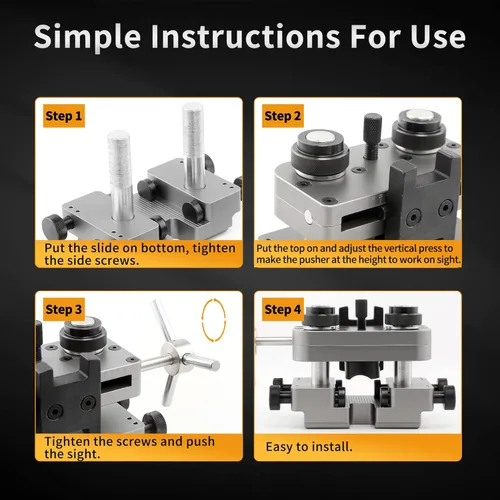 Simple Instructions For Use

Step 1

Put the slide on bottom, tighten the side screws.

Step 2

Put the top on and adjust the vertical press to make the pusher at the height to work on sight.

Step 3

Tighten the screws and push the sight.

Step 4

Easy to install.