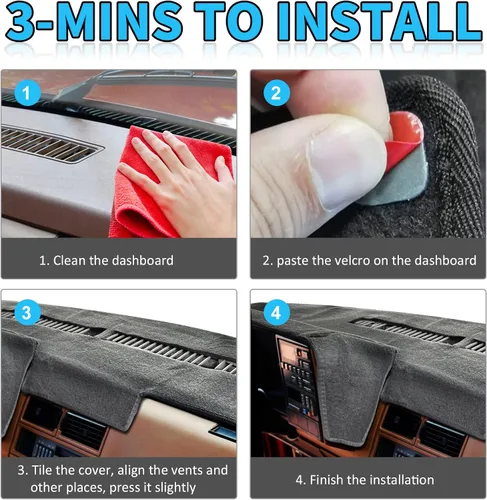 3-MINS TO INSTALL

1

1. Clean the dashboard

2

2. paste the velcro on the dashboard

3

3. Tile the cover, align the vents and other places, press it slightly

4

4. Finish the installation