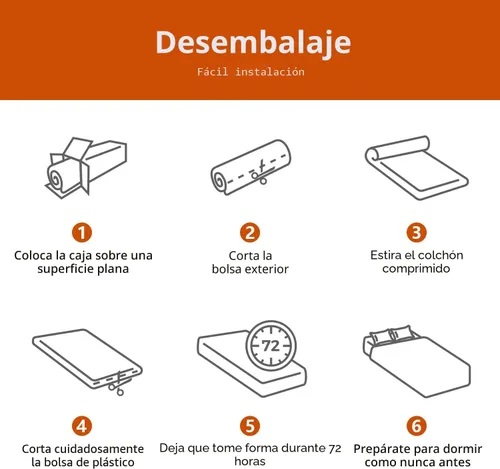 Desembalaje

Fácil instalación

1
Coloca la caja sobre una superficie plana

2
Corta la bolsa exterior

3
Estira el colchón comprimido

4
Corta cuidadosamente la bolsa de plástico

72

5
Deja que tome forma durante 72 horas

6
Prepárate para dormir como nunca antes