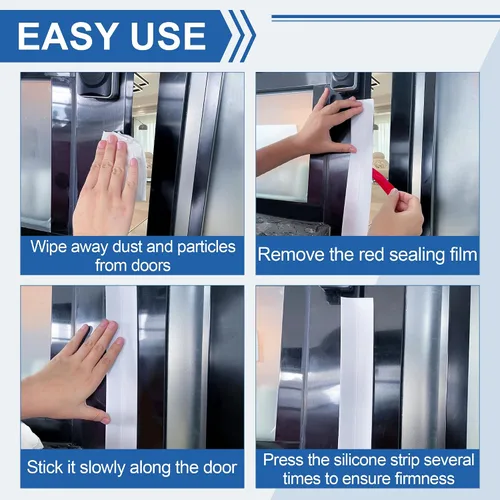 EASY USE

Wipe away dust and particles from doors

Remove the red sealing film

Stick it slowly along the door

Press the silicone strip several times to ensure firmness