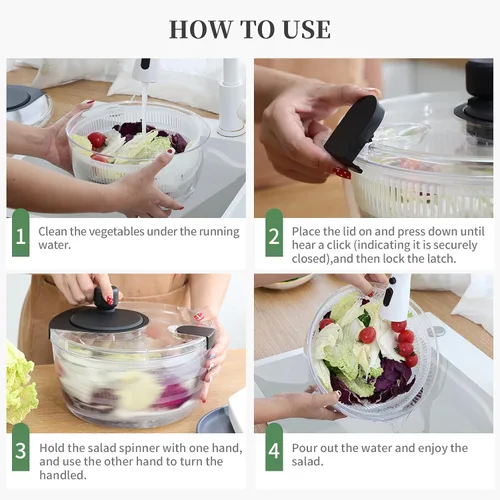 HOW TO USE

1 Clean the vegetables under the running water.

2 Place the lid on and press down until hear a click (indicating it is securely closed),and then lock the latch.

3 Hold the salad spinner with one hand, and use the other hand to turn the handled.

4 Pour out the water and enjoy the salad.