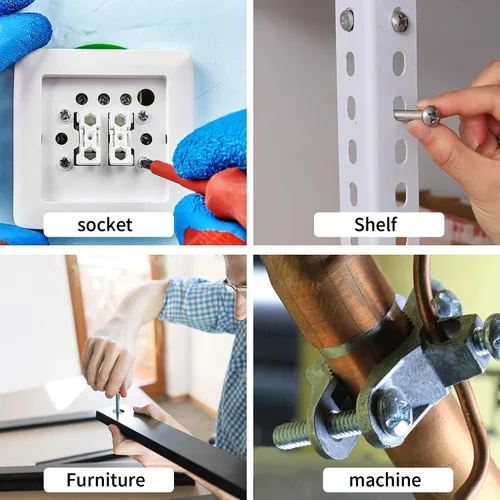 socket

Shelf

Furniture

machine