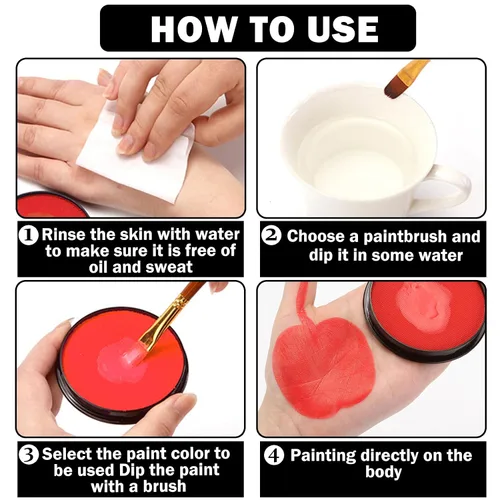 HOW TO USE

1 Rinse the skin with water to make sure it is free of oil and sweat

2 Choose a paintbrush and dip it in some water

3 Select the paint color to be used Dip the paint with a brush

4 Painting directly on the body